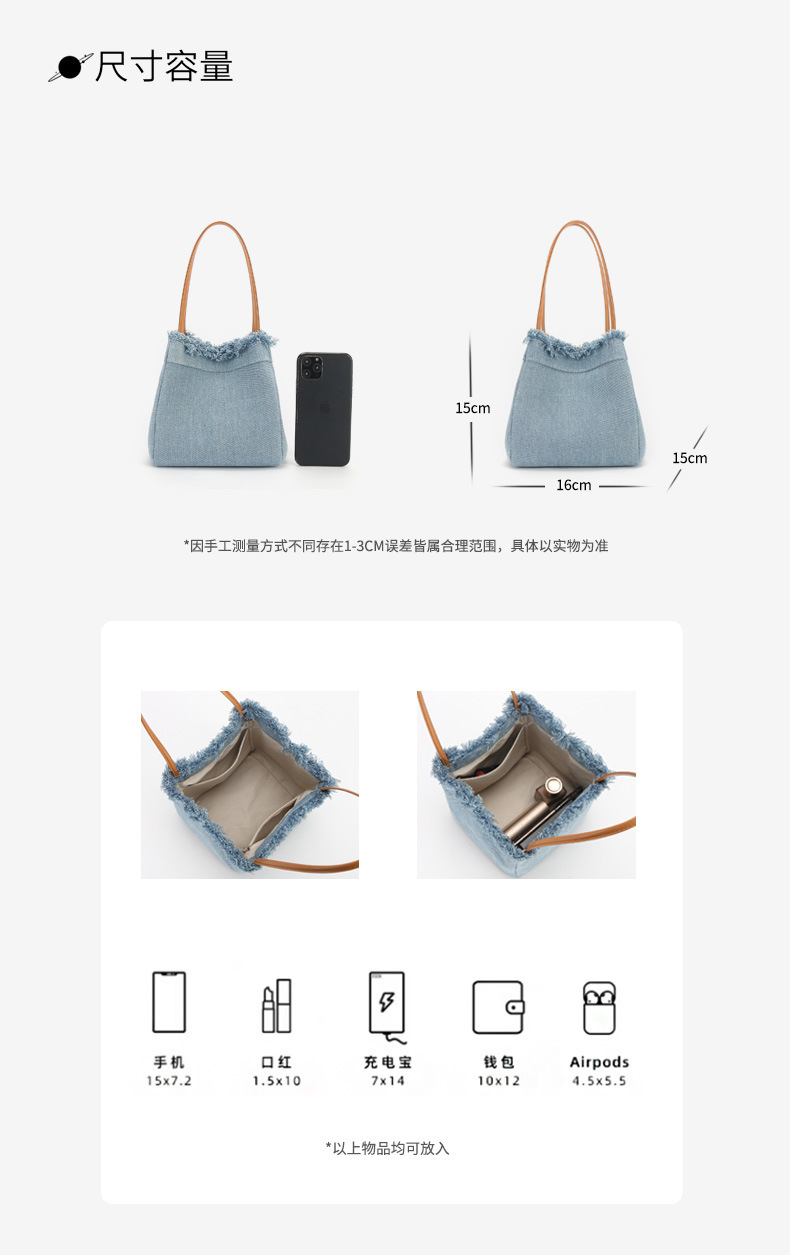 尺寸容量

15cm
16cm
15cm

*因手工测量方式不同存在1-3CM误差皆属合理范围，具体以实物为准

手机
15x7.2

口红
1.5x10

充电宝
7x14

钱包
10x12

Airpods
4.5x5.5

*以上物品均可放入